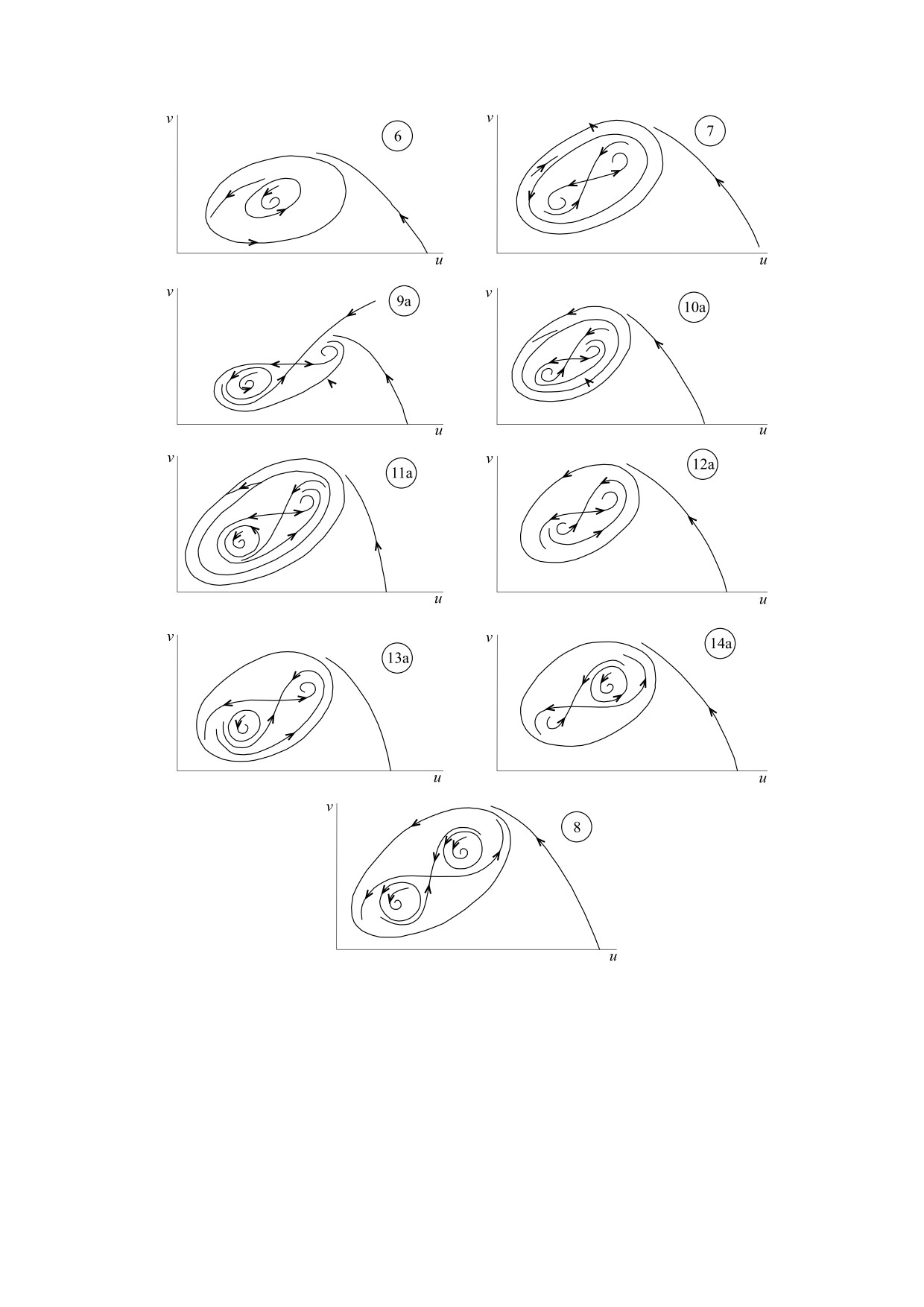 $v$
6
$u$

$v$
7
$u$

$v$
9a
$u$

$v$
10a
$u$

$v$
11a
$u$

$v$
12a
$u$

$v$
13a
$u$

$v$
14a
$u$

$v$
8
$u$