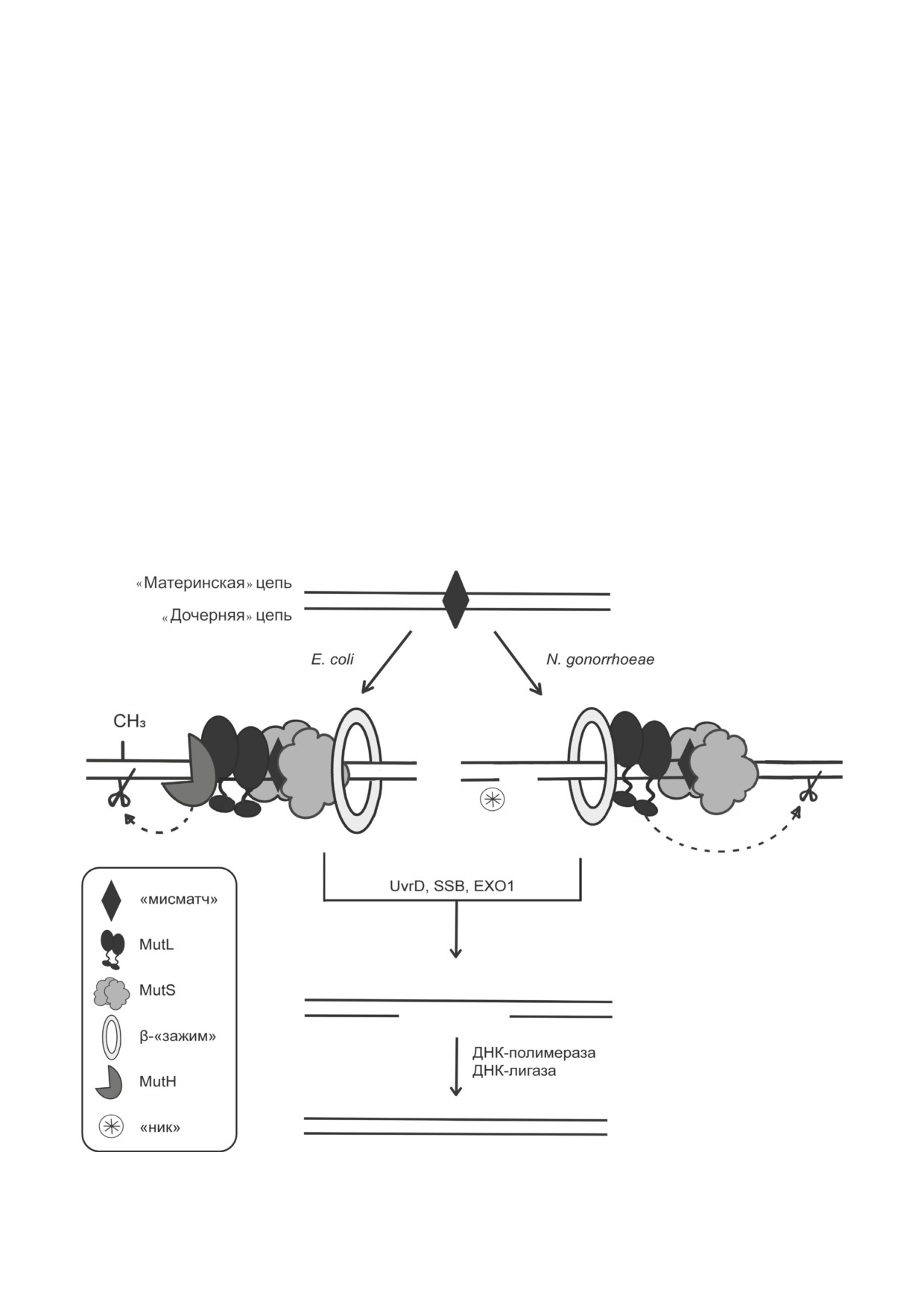 «Материнская» цепь
«Дочерняя» цепь

E. coli

N. gonorrhoeae

$CH_3$

UvrD, SSB, EXO1

ДНК-полимераза
ДНК-лигаза

«мисматч»
MutL
MutS
β-«зажим»
MutH
«ник»