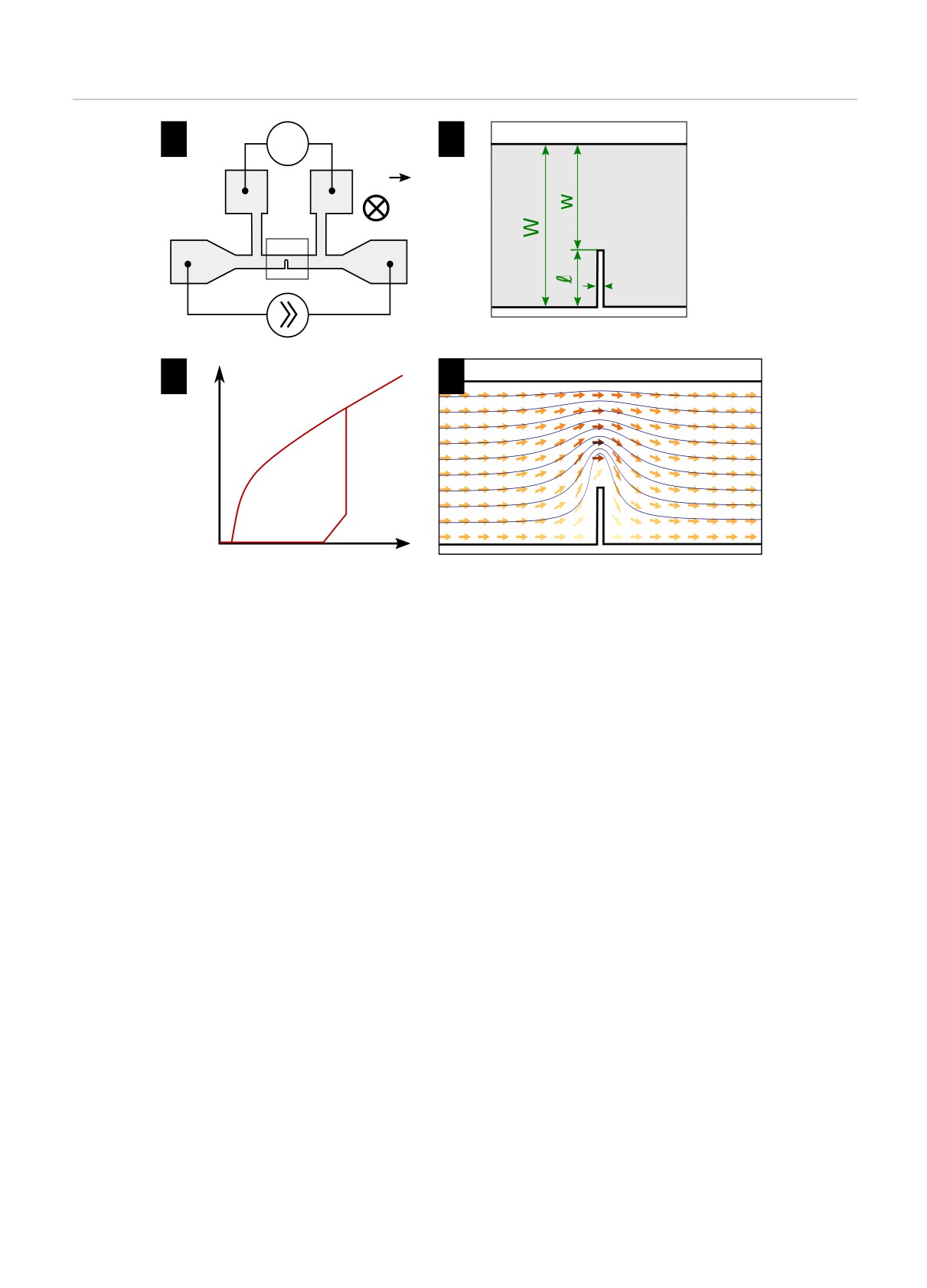 W

w

$\ell$