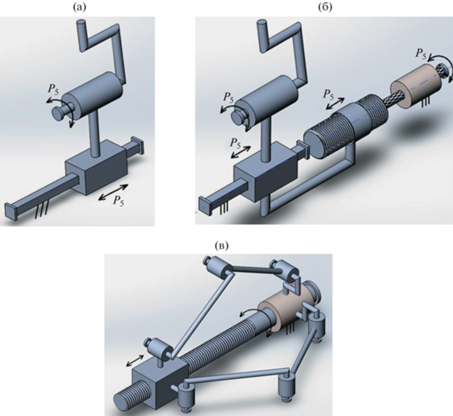 (а)

$P_5$

$P_5$

(б)

$P_5$

$P_5$

$P_5$

$P_5$

(в)