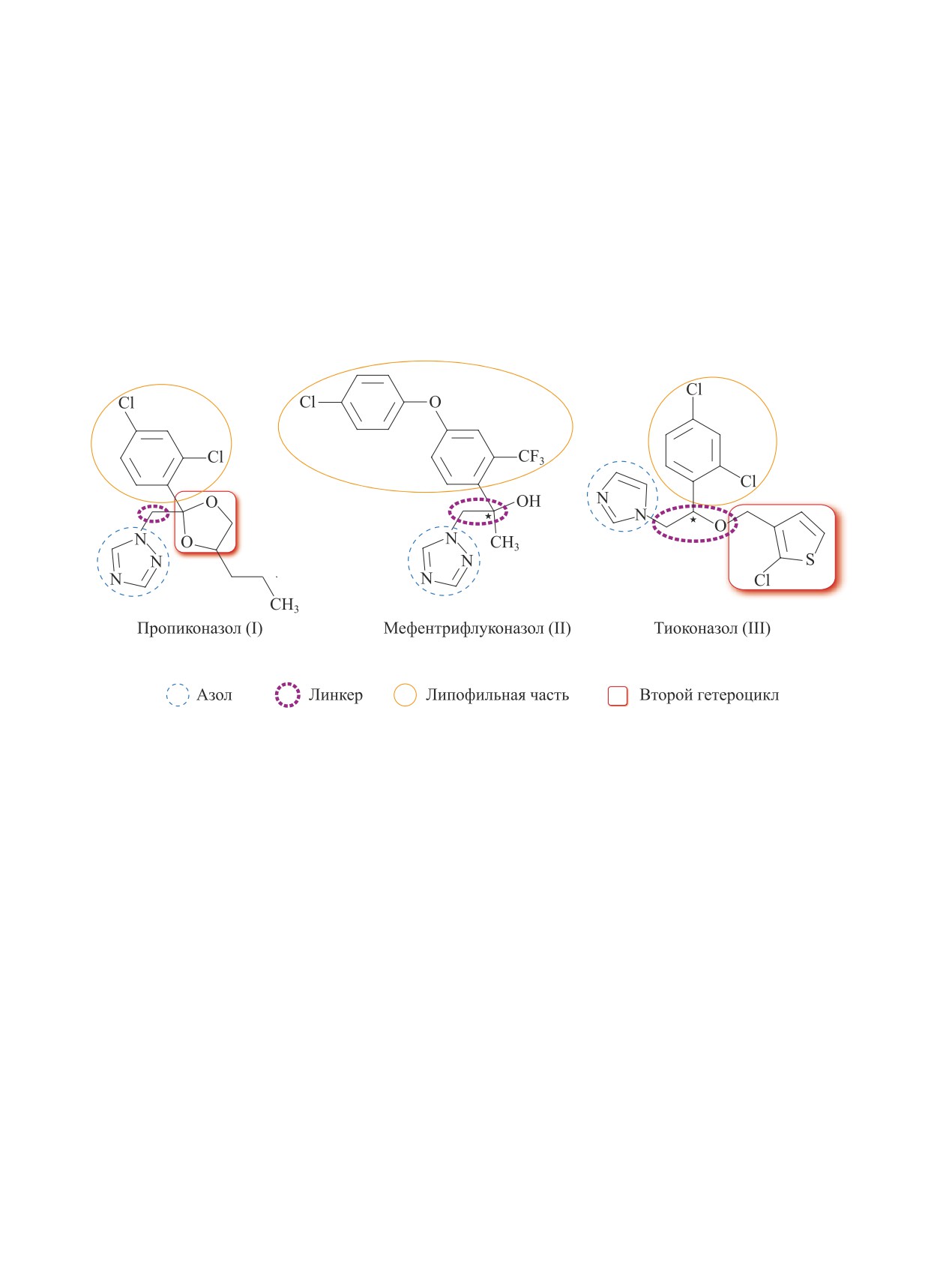 Cl
Cl
O
O
N
N
N
$CH_3$
Пропиконазол (I)

Cl
O
$CF_3$
OH
$CH_3$
N
N
N
Мефентрифлуконазол (II)

Cl
Cl
N
N
O
S
Cl
Тиоконазол (III)

Азол Линкер Липофильная часть Второй гетероцикл