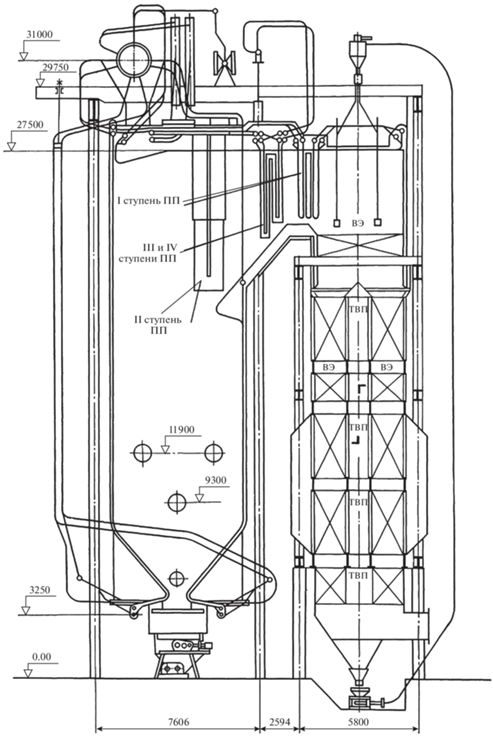 31000

29750

27500

I ступень ПП

III и IV ступени ПП

II ступень ПП

ВЭ

ТВП

ВЭ

ВЭ

ТВП

ТВП

ТВП

11900

9300

3250

0.00

7606

2594

5800