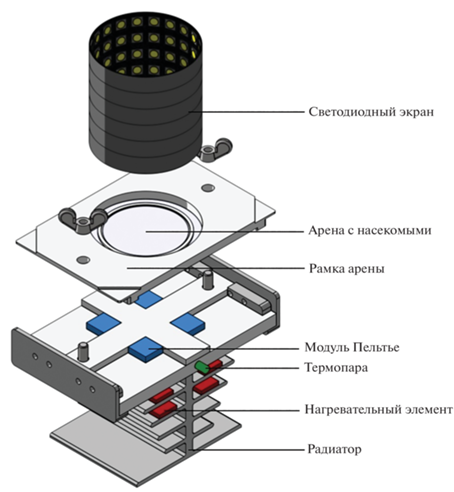 Светодиодный экран
Арена с насекомыми
Рамка арены
Модуль Пельтье
Термопара
Нагревательный элемент
Радиатор