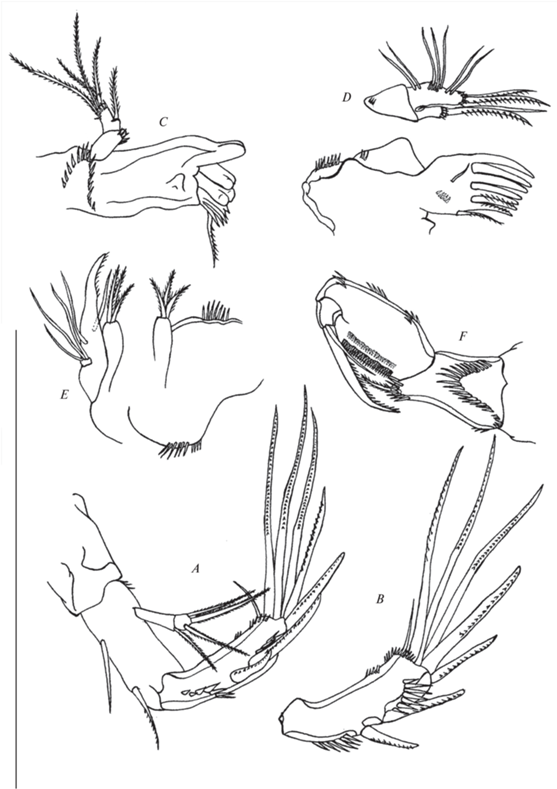 C

D

E

F

A

B